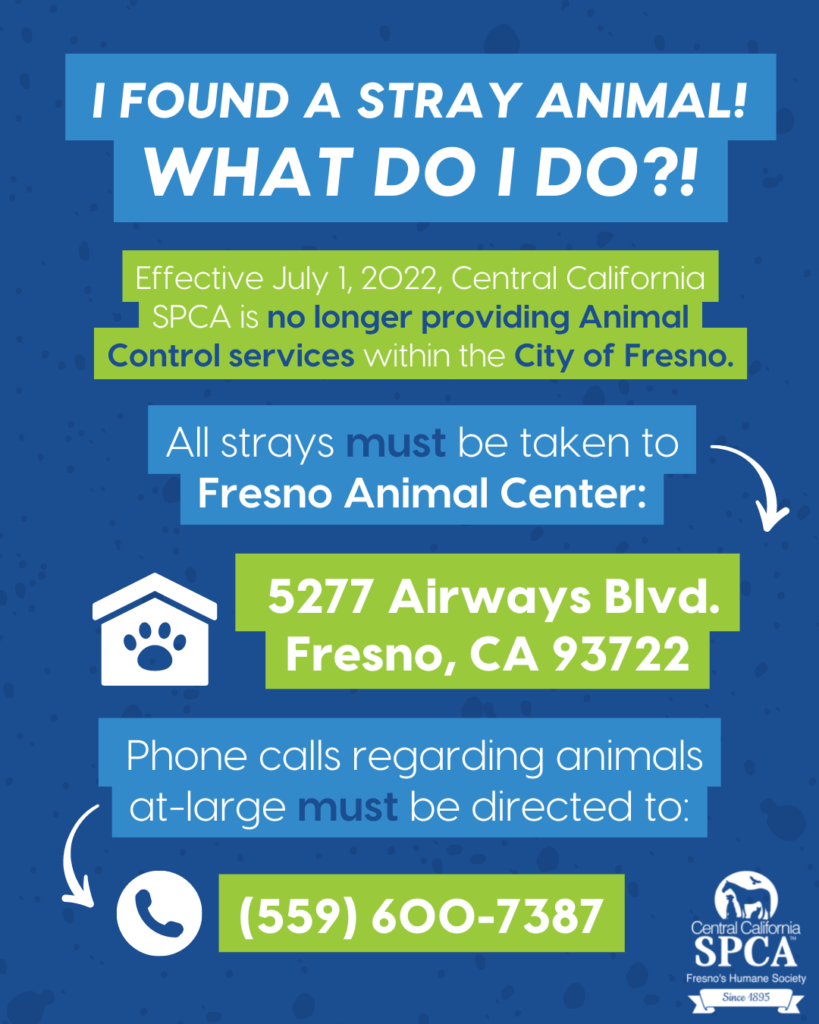 I FOUND A STRAY ANIMAL!
WHAT DO I DO?!

Effective July 1, 2022, Central California SPCA is no longer providing Animal Control services within the City of Fresno.

All strays must be taken to Fresno Animal Center:

5277 Airways Blvd.
Fresno, CA 93722

Phone calls regarding animals at-large must be directed to:

(559) 600-7387

Central California
SPCA
Fresno's Humane Society
Since 1895